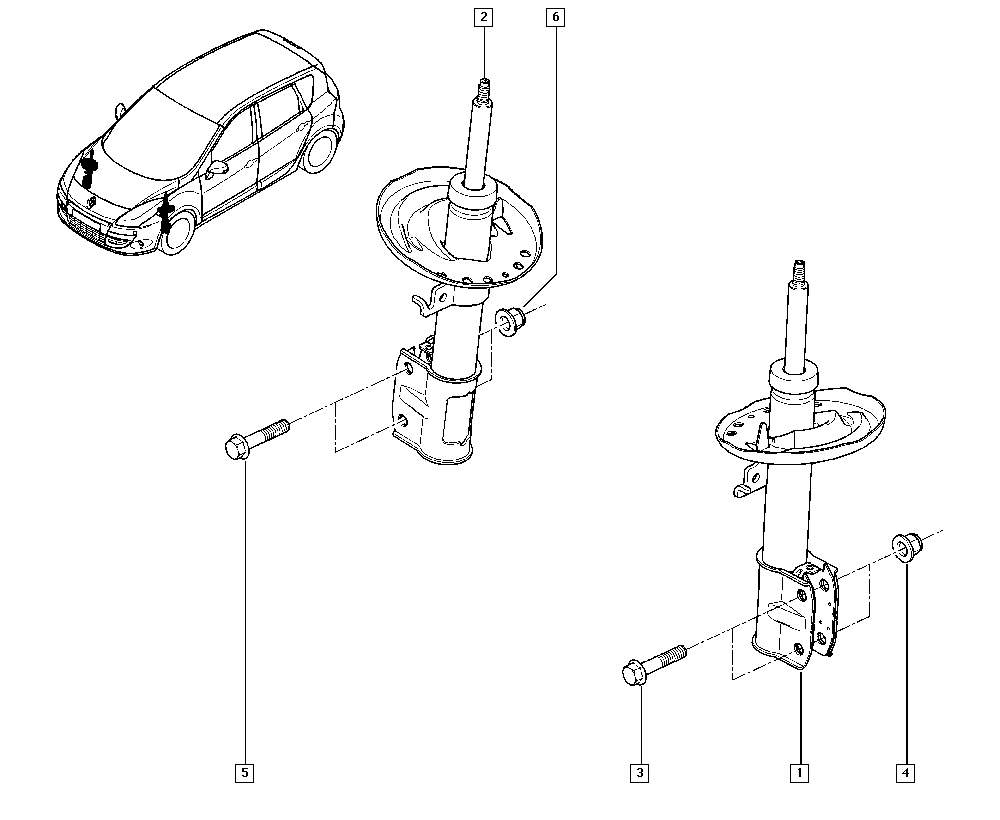 2
6
5
3
1
4